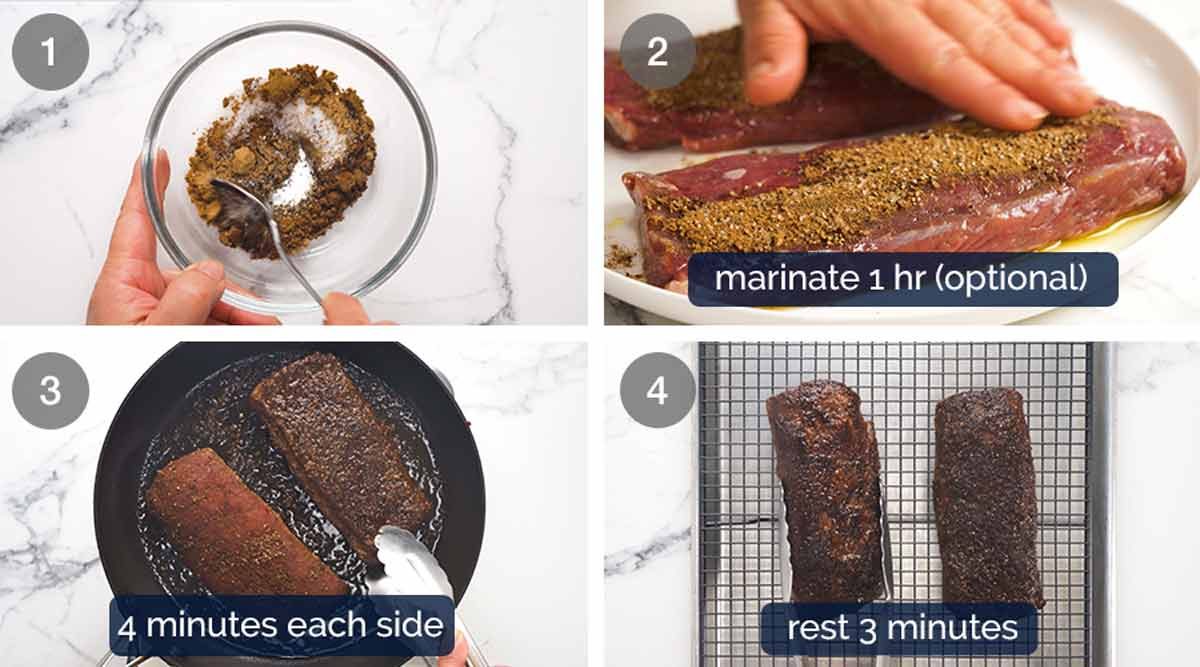 1

2

marinate 1 hr (optional)

3

4 minutes each side

4

rest 3 minutes