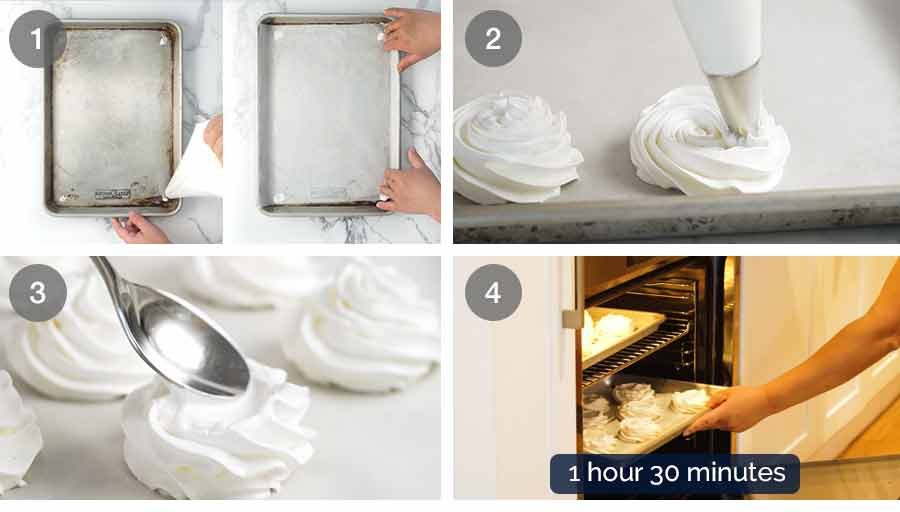 1

2

3

4

1 hour 30 minutes