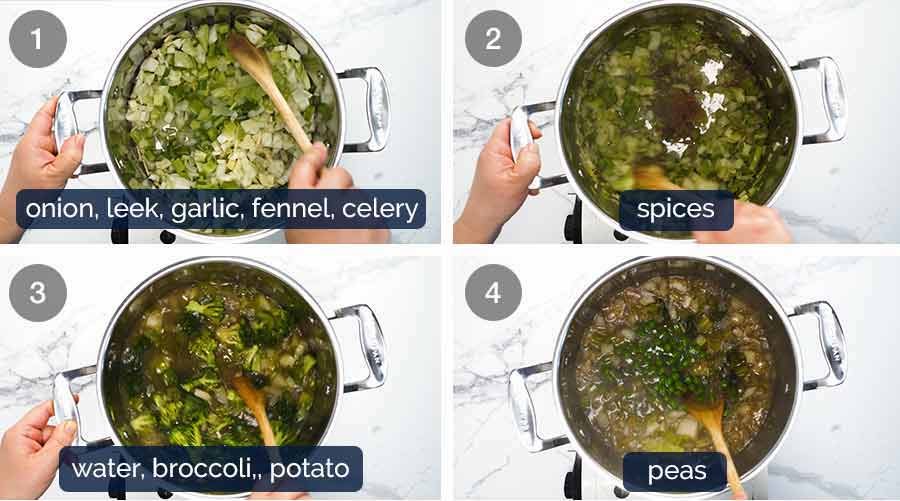 1

onion, leek, garlic, fennel, celery

2

spices

3

water, broccoli,, potato

4

peas