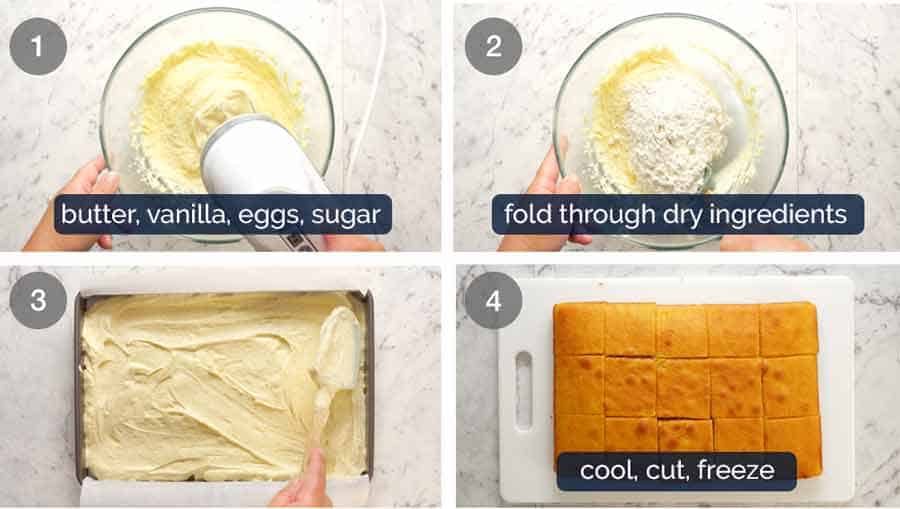 1
butter, vanilla, eggs, sugar

2
fold through dry ingredients

3

4
cool, cut, freeze